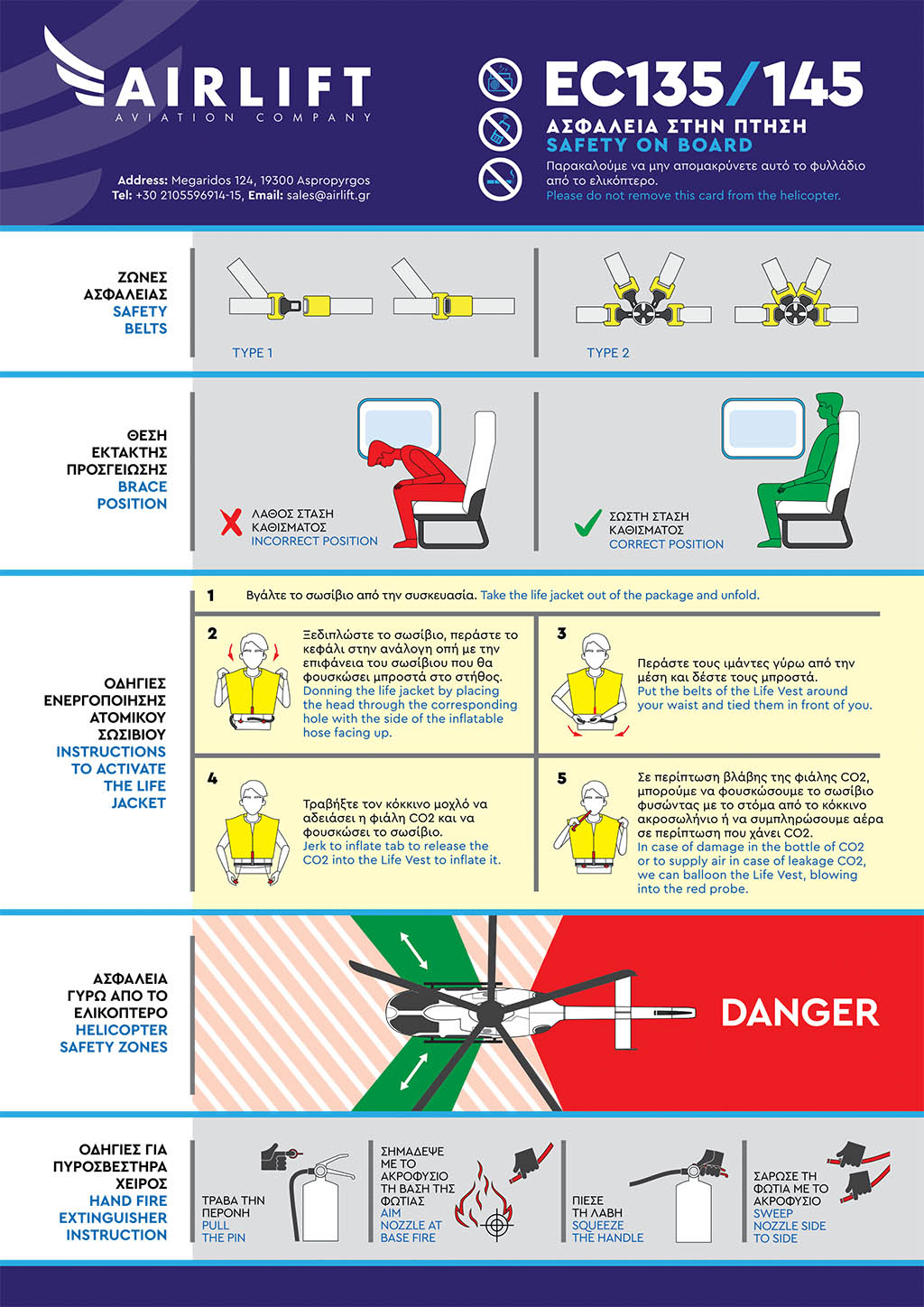 AIRLIFT
AVIATION COMPANY

Address: Megaridos 124, 19300 Aspropyrgos
Tel: +30 2105596914-15, Email: sales@airlift.gr

EC135/145
ΑΣΦΑΛΕΙΑ ΣΤΗΝ ΠΤΗΣΗ
SAFETY ON BOARD
Παρακαλούμε να μην απομακρύνετε αυτό το φυλλάδιο από το ελικόπτερο.
Please do not remove this card from the helicopter.

ΖΩΝΕΣ ΑΣΦΑΛΕΙΑΣ
SAFETY BELTS

TYPE 1

TYPE 2

ΘΕΣΗ ΕΚΤΑΚΤΗΣ ΠΡΟΣΓΕΙΩΣΗΣ
BRACE POSITION

ΛΑΘΟΣ ΣΤΑΣΗ ΚΑΘΙΣΜΑΤΟΣ
INCORRECT POSITION

ΣΩΣΤΗ ΣΤΑΣΗ ΚΑΘΙΣΜΑΤΟΣ
CORRECT POSITION

ΟΔΗΓΙΕΣ ΕΝΕΡΓΟΠΟΙΗΣΗΣ ΑΤΟΜΙΚΟΥ ΣΩΣΙΒΙΟΥ
INSTRUCTIONS TO ACTIVATE THE LIFE JACKET

1 Βγάλτε το σωσίβιο από την συσκευασία. Take the life jacket out of the package and unfold.

2 Ξεδιπλώστε το σωσίβιο, περάστε το κεφάλι στην ανάλογη οπή με την επιφάνεια του σωσίβιου που θα φουσκώσει μπροστά στο στήθος. Donning the life jacket by placing the head through the corresponding hole with the side of the inflatable hose facing up.

3 Περάστε τους ιμάντες γύρω από την μέση και δέστε τους μπροστά. Put the belts of the Life Vest around your waist and tied them in front of you.

4 Τραβήξτε τον κόκκινο μοχλό να αδειάσει η φιάλη CO2 και να φουσκώσει το σωσίβιο. Jerk to inflate tab to release the CO2 into the Life Vest to inflate it.

5 Σε περίπτωση βλάβης της φιάλης CO2, μπορούμε να φουσκώσουμε το σωσίβιο φυσώντας με το στόμα από το κόκκινο ακροσωλήνιο ή να συμπληρώσουμε αέρα σε περίπτωση που χάνει CO2. In case of damage in the bottle of CO2 or to supply air in case of leakage CO2, we can balloon the Life Vest, blowing into the red probe.

ΑΣΦΑΛΕΙΑ ΓΥΡΩ ΑΠΟ ΤΟ ΕΛΙΚΟΠΤΕΡΟ
HELICOPTER SAFETY ZONES

DANGER

ΟΔΗΓΙΕΣ ΓΙΑ ΠΥΡΟΣΒΕΣΤΗΡΑ ΧΕΙΡΟΣ
HAND FIRE EXTINGUISHER INSTRUCTION

ΤΡΑΒΑ ΤΗΝ ΠΕΡΟΝΗ
PULL THE PIN

ΣΗΜΑΔΕΨΕ ΜΕ ΤΟ ΑΚΡΟΦΥΣΙΟ ΤΗ ΒΑΣΗ ΤΗΣ ΦΩΤΙΑΣ
AIM NOZZLE AT BASE FIRE

ΠΙΕΣΕ ΤΗ ΛΑΒΗ
SQUEEZE THE HANDLE

ΣΑΡΩΣΕ ΤΗ ΦΩΤΙΑ ΜΕ ΤΟ ΑΚΡΟΦΥΣΙΟ
SWEEP NOZZLE SIDE TO SIDE